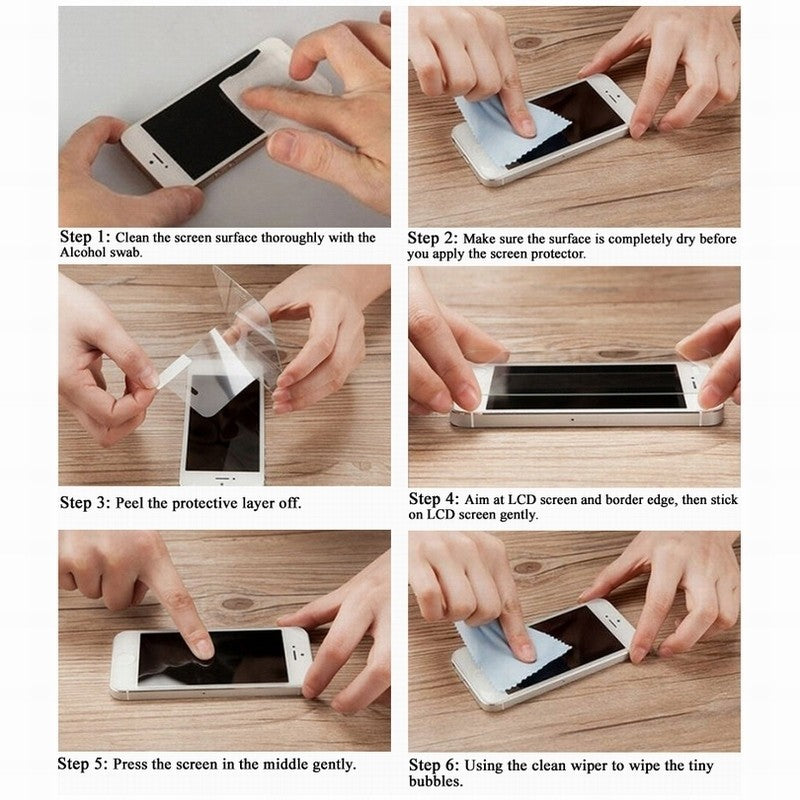 Step 1: Clean the screen surface thoroughly with the Alcohol swab.

Step 2: Make sure the surface is completely dry before you apply the screen protector.

Step 3: Peel the protective layer off.

Step 4: Aim at LCD screen and border edge, then stick on LCD screen gently.

Step 5: Press the screen in the middle gently.

Step 6: Using the clean wiper to wipe the tiny bubbles.