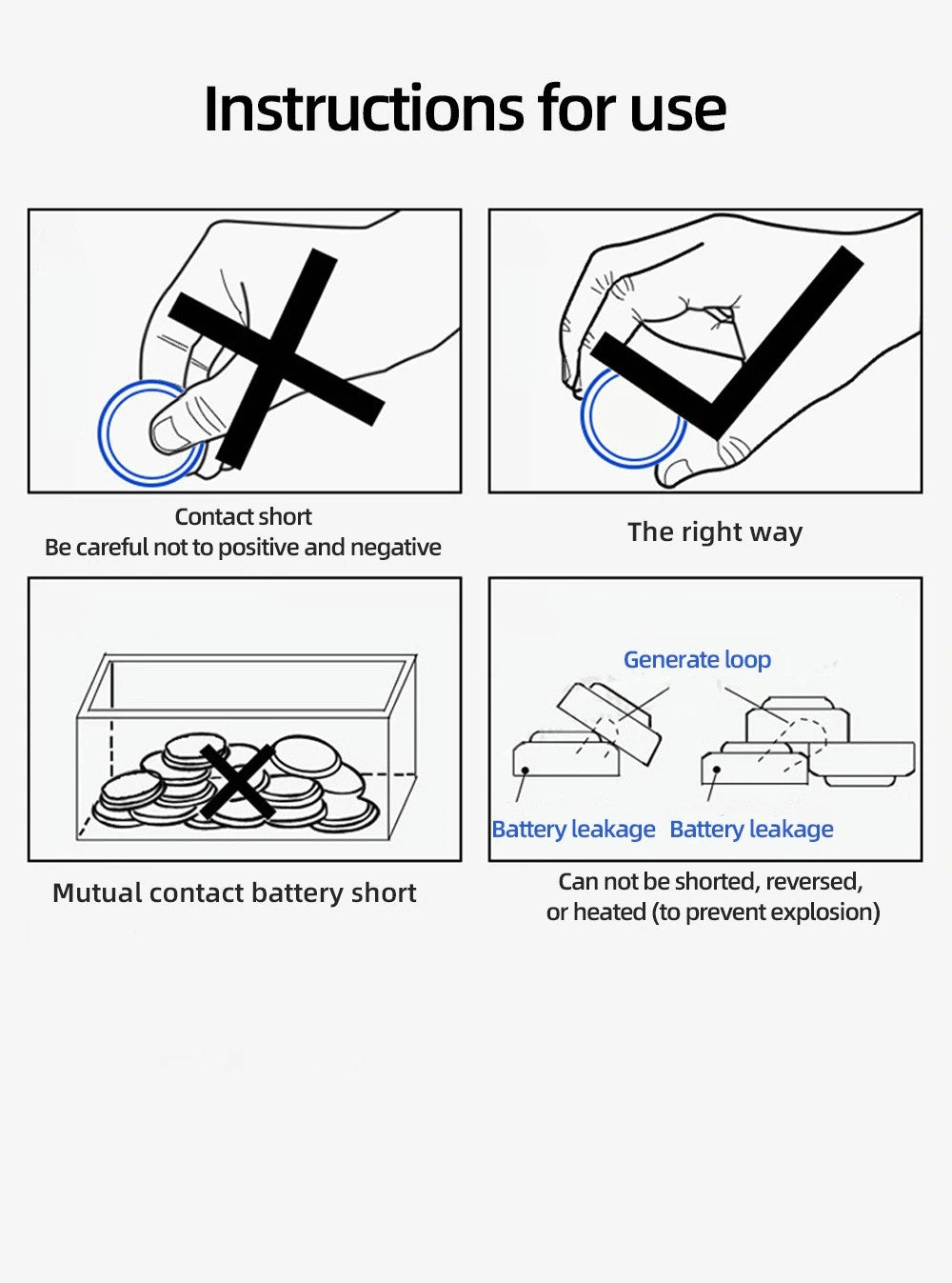 Instructions for use

Contact short
Be careful not to positive and negative

The right way

Mutual contact battery short

Generate loop

Battery leakage Battery leakage

Can not be shorted, reversed, or heated (to prevent explosion)