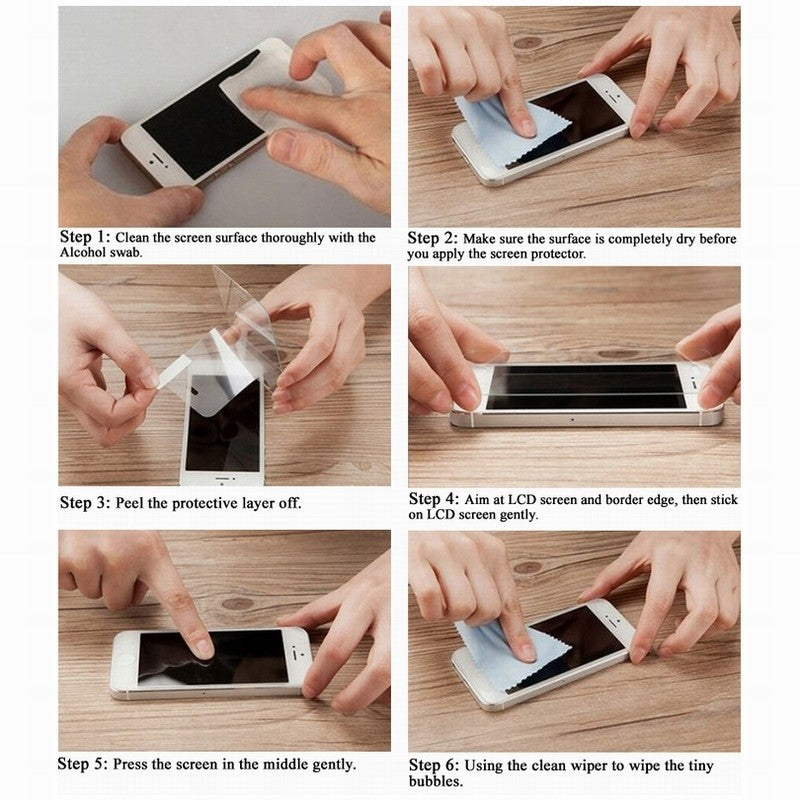 Step 1: Clean the screen surface thoroughly with the Alcohol swab.

Step 2: Make sure the surface is completely dry before you apply the screen protector.

Step 3: Peel the protective layer off.

Step 4: Aim at LCD screen and border edge, then stick on LCD screen gently.

Step 5: Press the screen in the middle gently.

Step 6: Using the clean wiper to wipe the tiny bubbles.