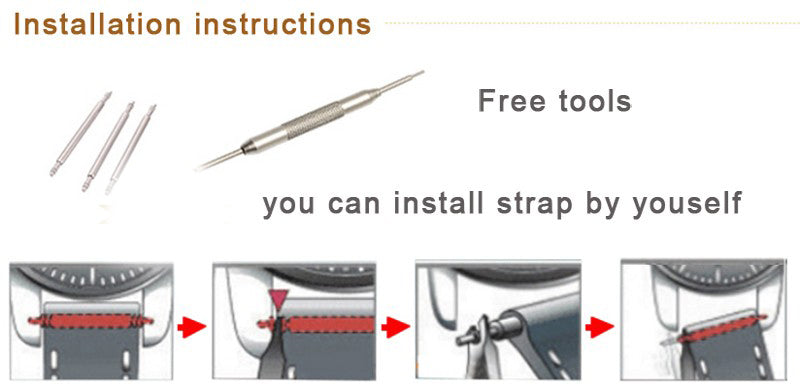 Installation instructions

Free tools

you can install strap by youself