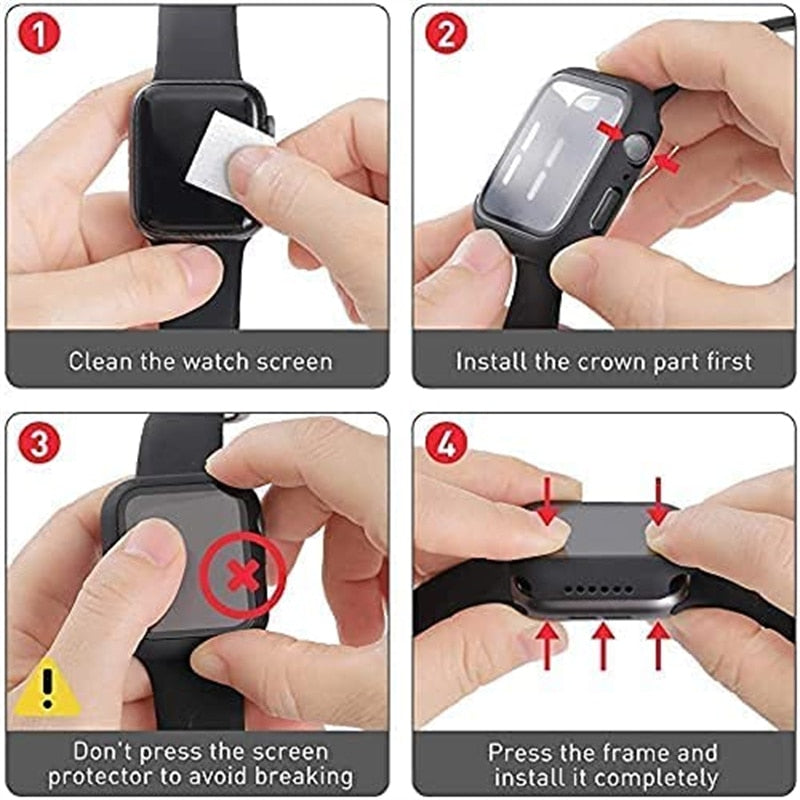 1

Clean the watch screen

2

Install the crown part first

3

Don't press the screen protector to avoid breaking

4

Press the frame and install it completely